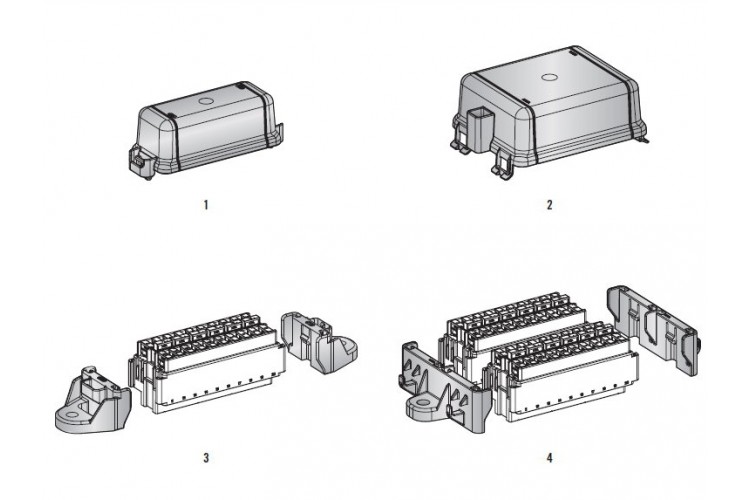 1

2

3

4